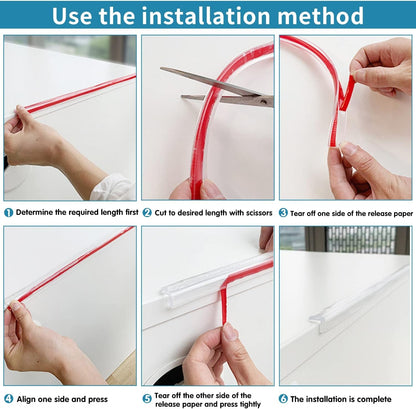 Use the installation method

1 Determine the required length first

2 Cut to desired length with scissors

3 Tear off one side of the release paper

4 Align one side and press

5 Tear off the other side of the release paper and press tightly

6 The installation is complete